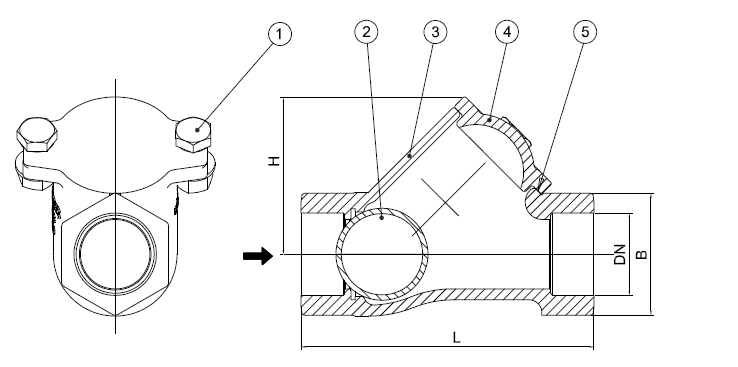 1
2
3
4
5
H
DN
B
L